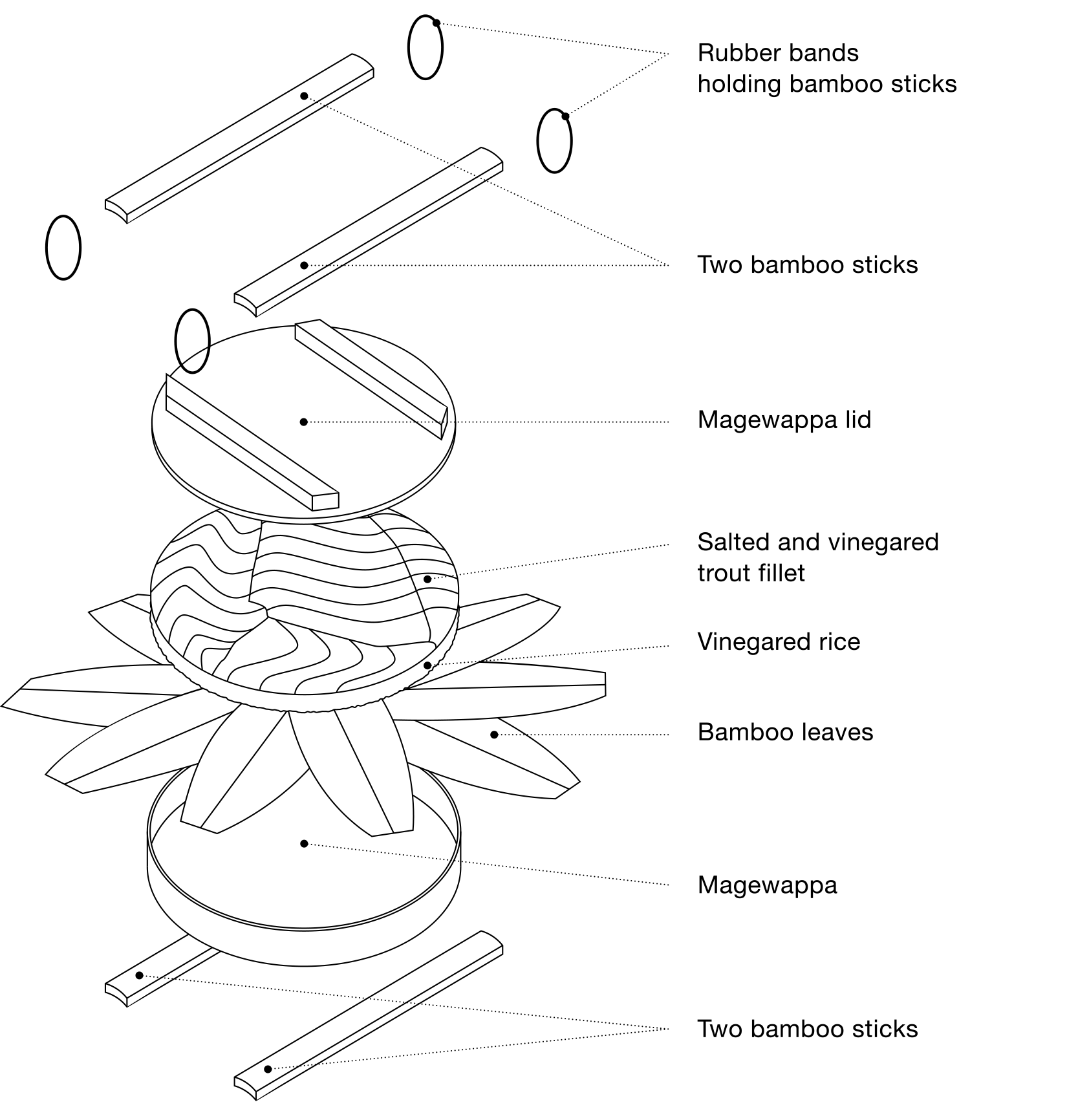 Rubber bands holding bamboo sticks

Two bamboo sticks

Magewappa lid

Salted and vinegared trout fillet

Vinegared rice

Bamboo leaves

Magewappa

Two bamboo sticks